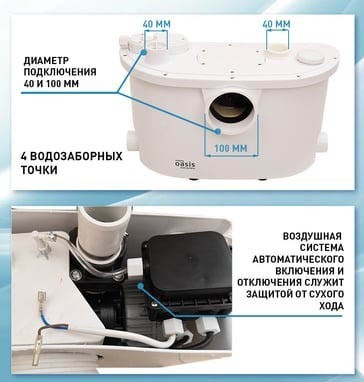 40 ММ

40 ММ

ДИАМЕТР ПОДКЛЮЧЕНИЯ 40 И 100 ММ

100 ММ

4 ВОДОЗАБОРНЫХ ТОЧКИ

oasis

ВОЗДУШНАЯ СИСТЕМА АВТОМАТИЧЕСКОГО ВКЛЮЧЕНИЯ И ОТКЛЮЧЕНИЯ СЛУЖИТ ЗАЩИТОЙ ОТ СУХОГО ХОДА